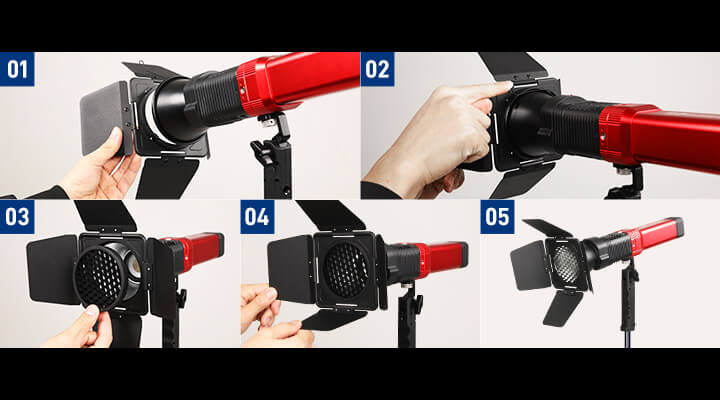 01

02

03

04

05